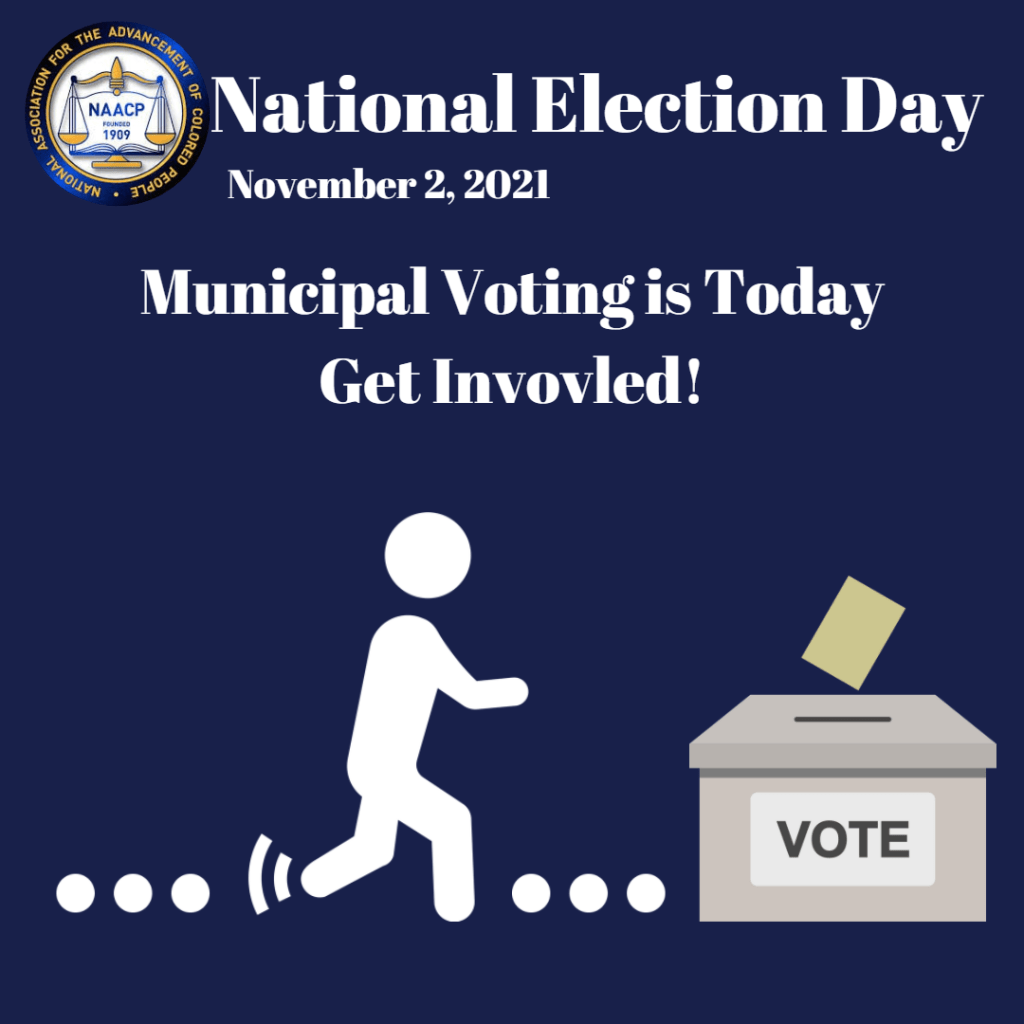 NATIONAL ASSOCIATION FOR THE ADVANCEMENT OF COLORED PEOPLE
NAACP
FOUNDED
1909

National Election Day
November 2, 2021

Municipal Voting is Today
Get Invovled!

VOTE